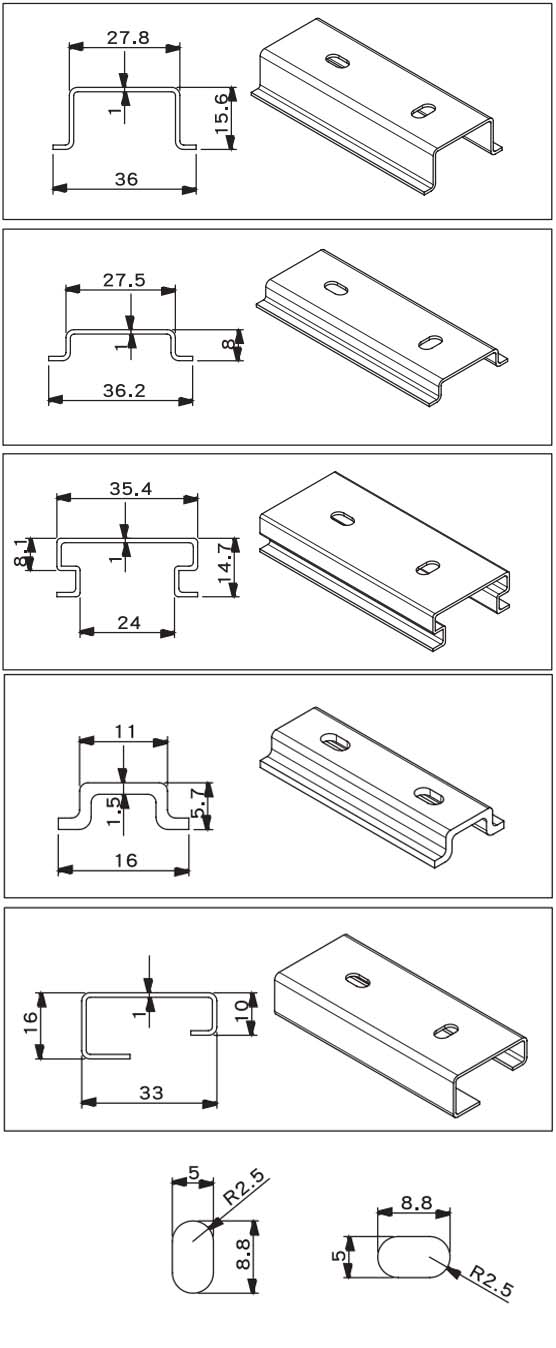 27.8
1
15.6
36

27.5
1
8
36.2

35.4
8.1
1
14.7
24

11
1.5
5.7
16

16
1
10
33

5
R2.5
8.8

8.8
5
R2.5